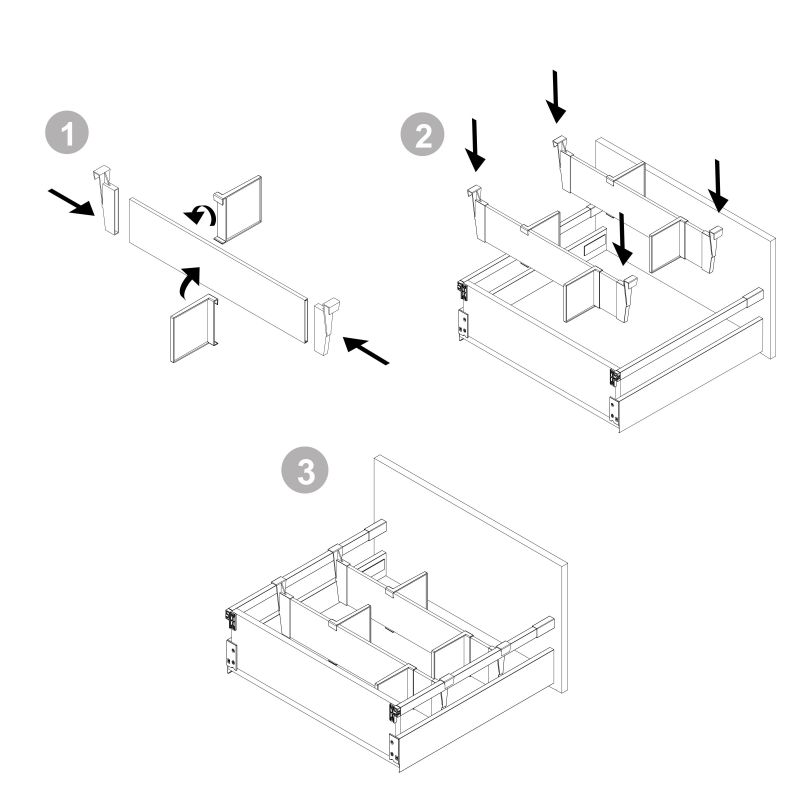 1

2

3