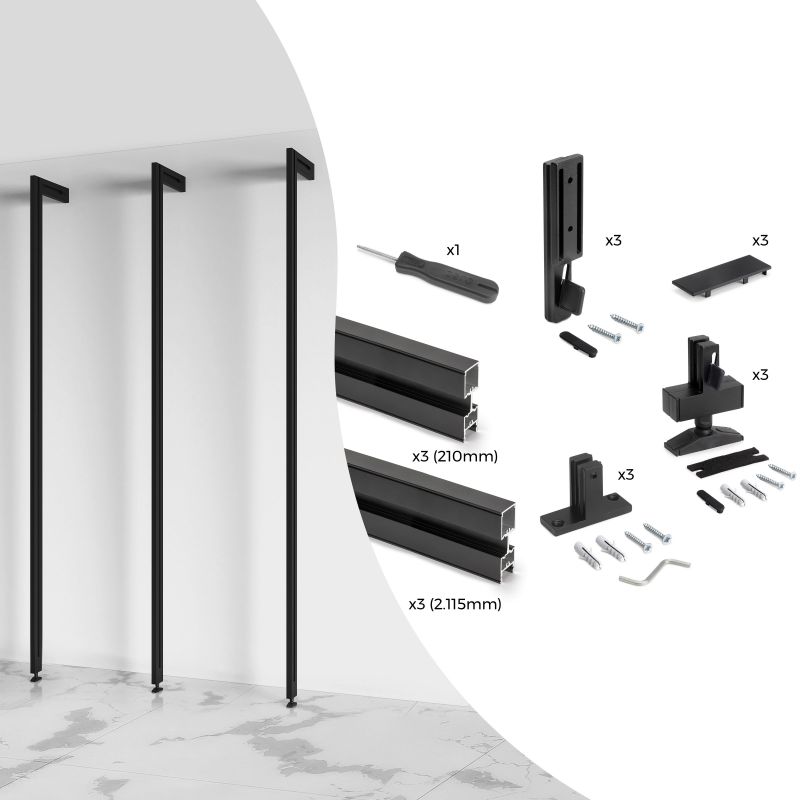 x1

x3

x3

x3

x3 (210mm)

x3

x3 (2.115mm)