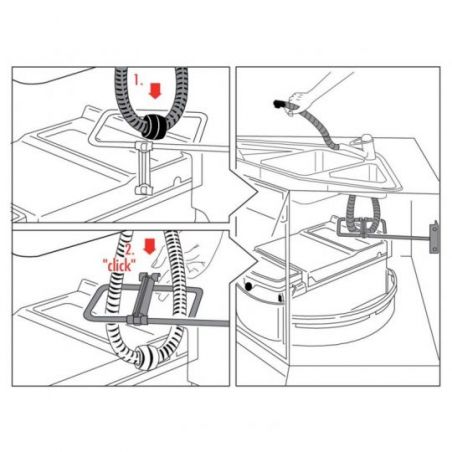 1.

2.
"click"