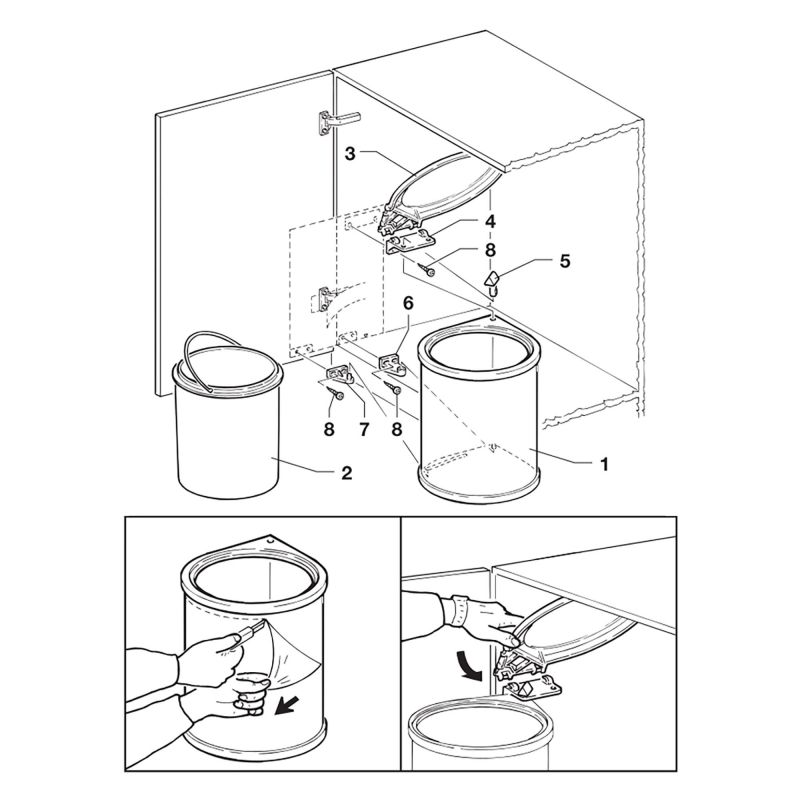 3
4
8
5
6
8
7
8
2
1