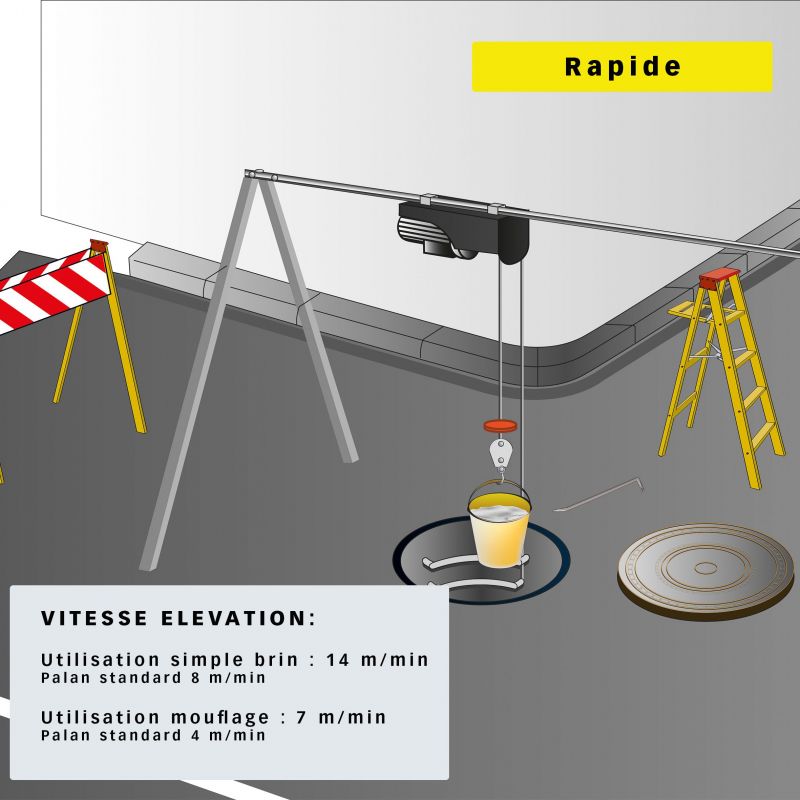 Rapide

VITESSE ELEVATION:

Utilisation simple brin : 14 m/min
Palan standard 8 m/min

Utilisation mouflage : 7 m/min
Palan standard 4 m/min