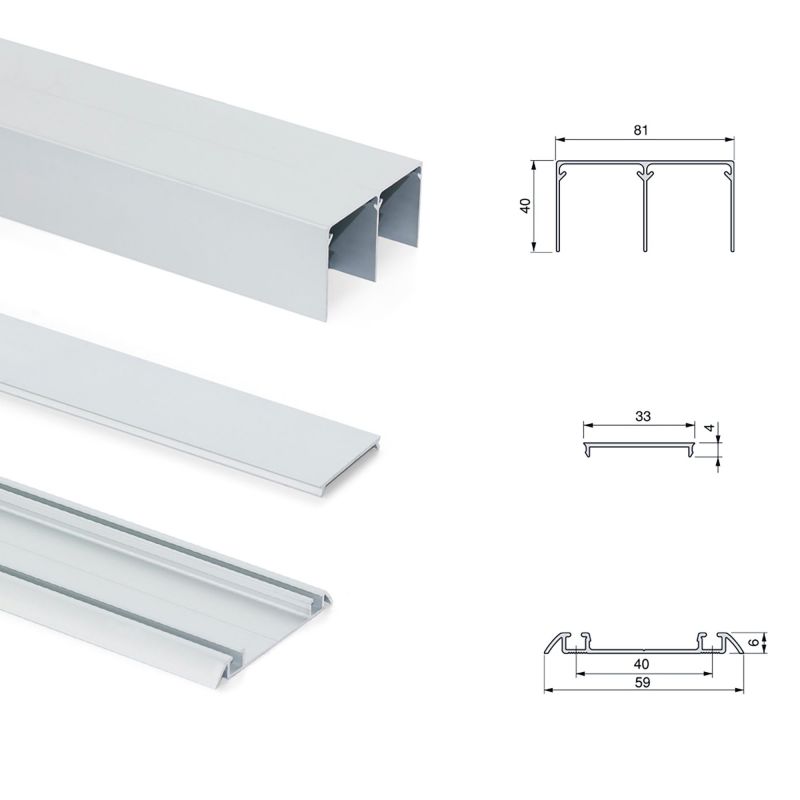 81
40
33
4
6
40
59