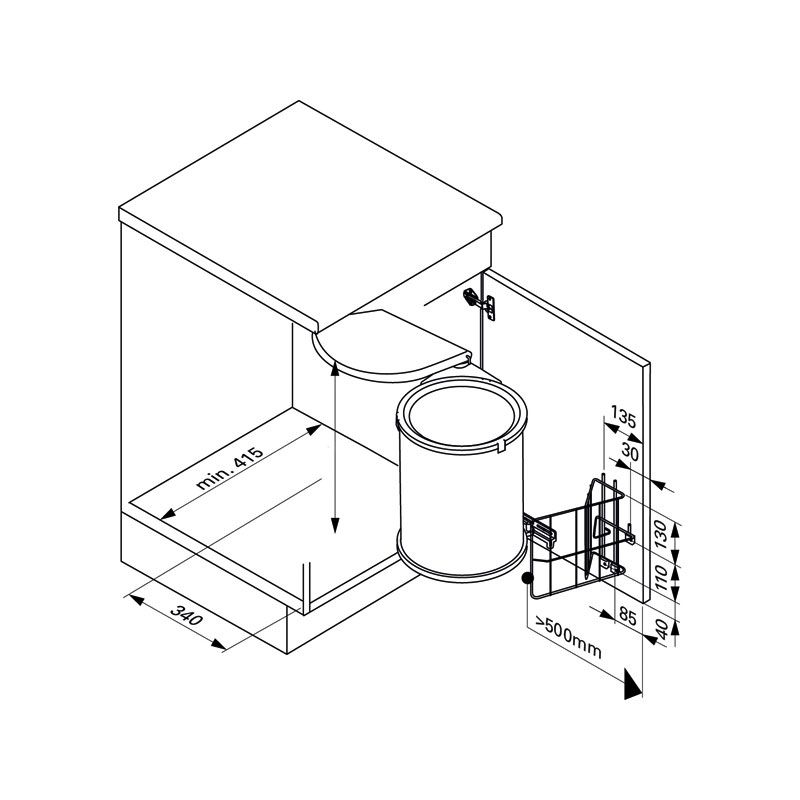 min. 415

340

135

30

130

110

85

40

>500mm