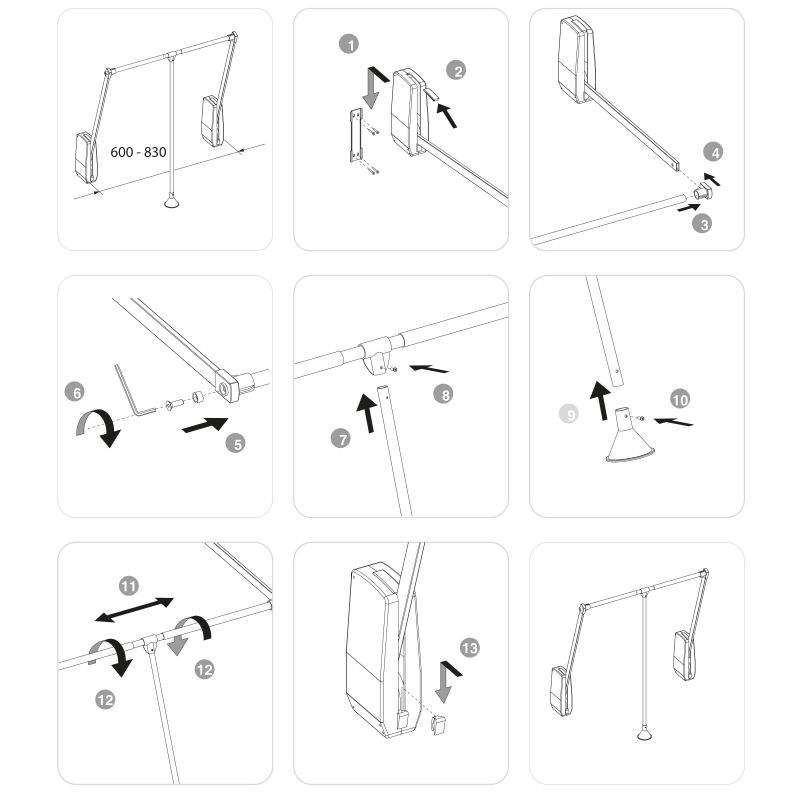 600 - 830

1
2

4
3

6
5

8
7

9
10

11
12
12

13