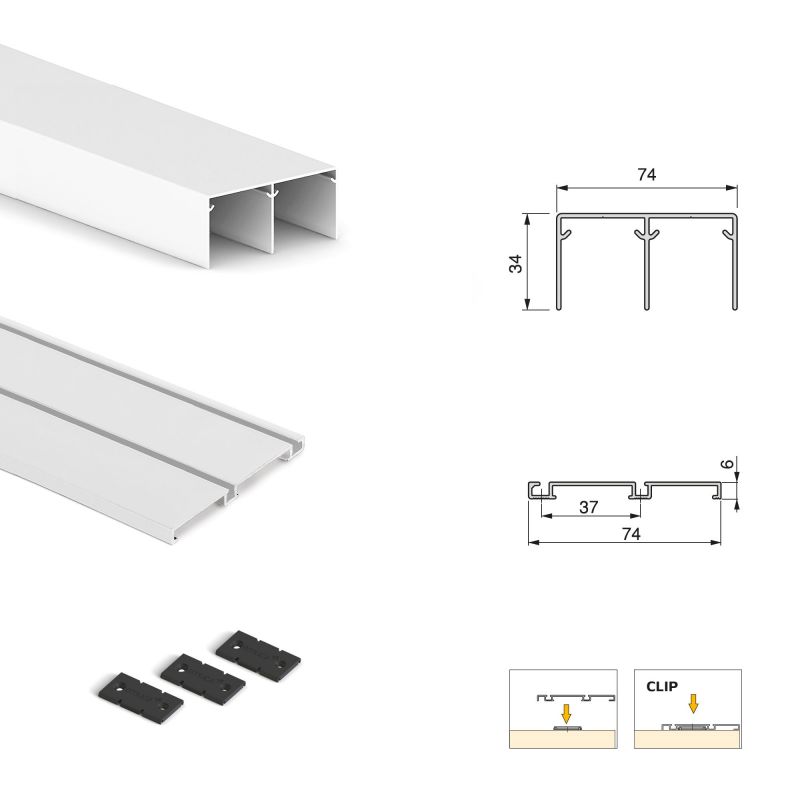 74

34

6

37

74

CLIP