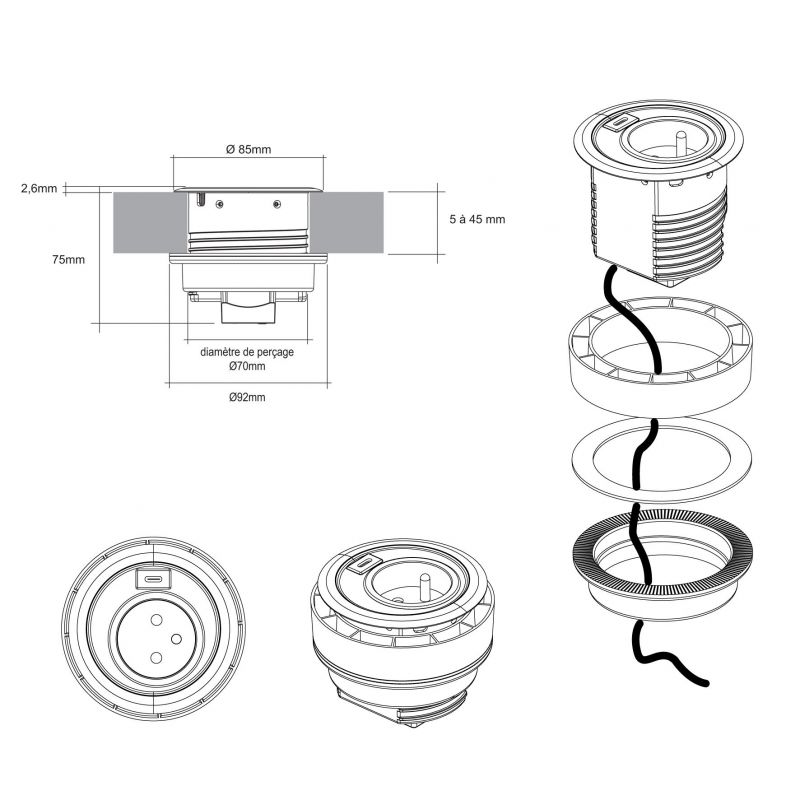 Ø 85mm

2,6mm

5 à 45 mm

75mm

diamètre de perçage
Ø70mm

Ø92mm