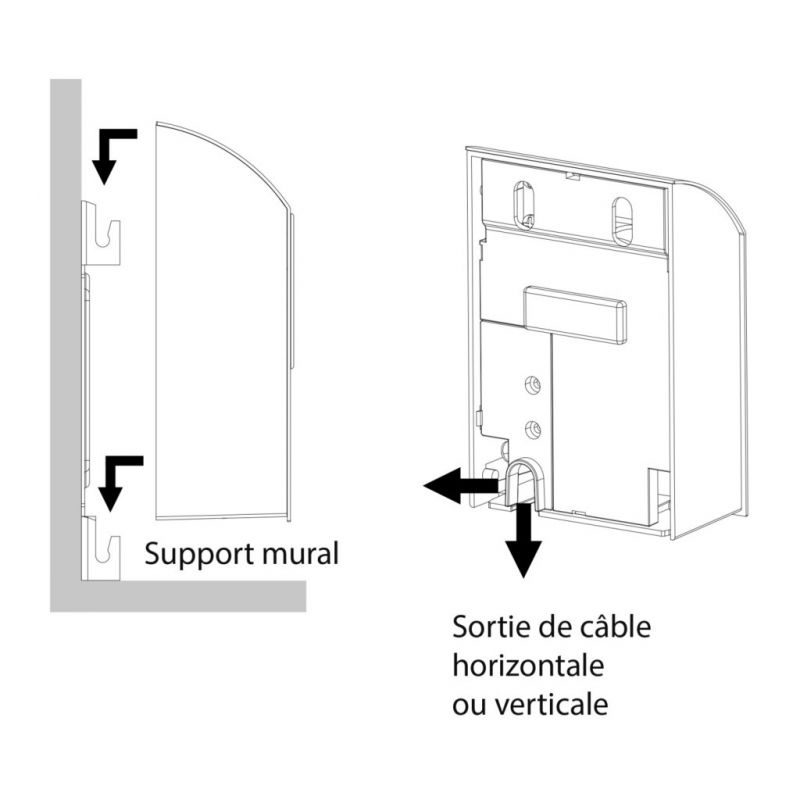 Support mural

Sortie de câble horizontale ou verticale