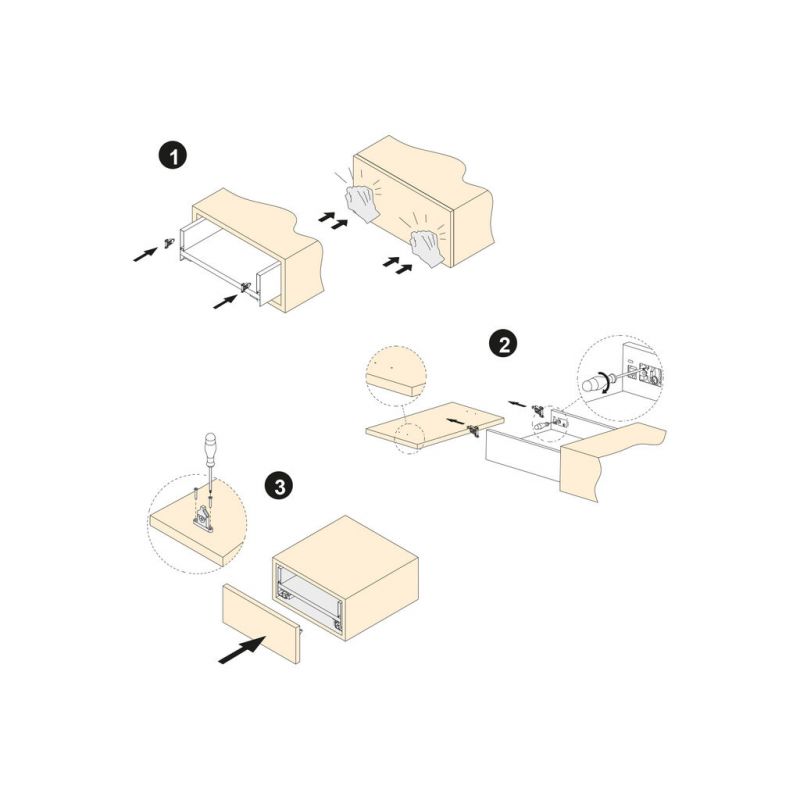 1

2

3