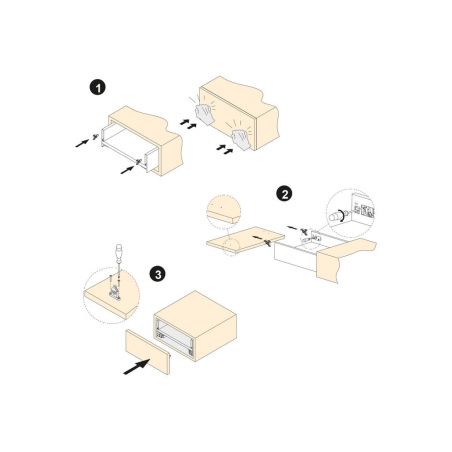 1

2

3