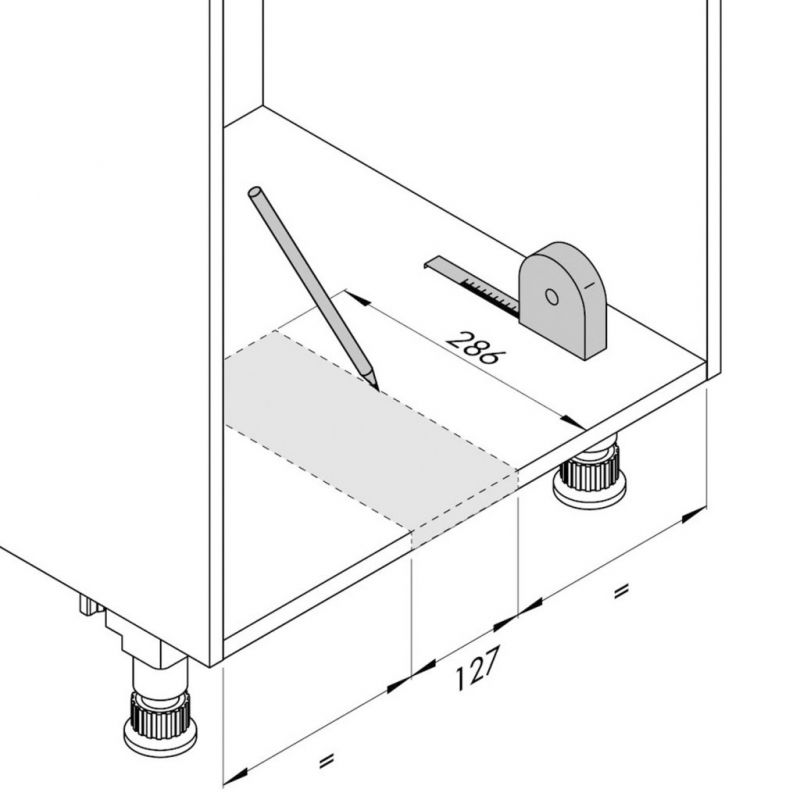 286

=

127

=