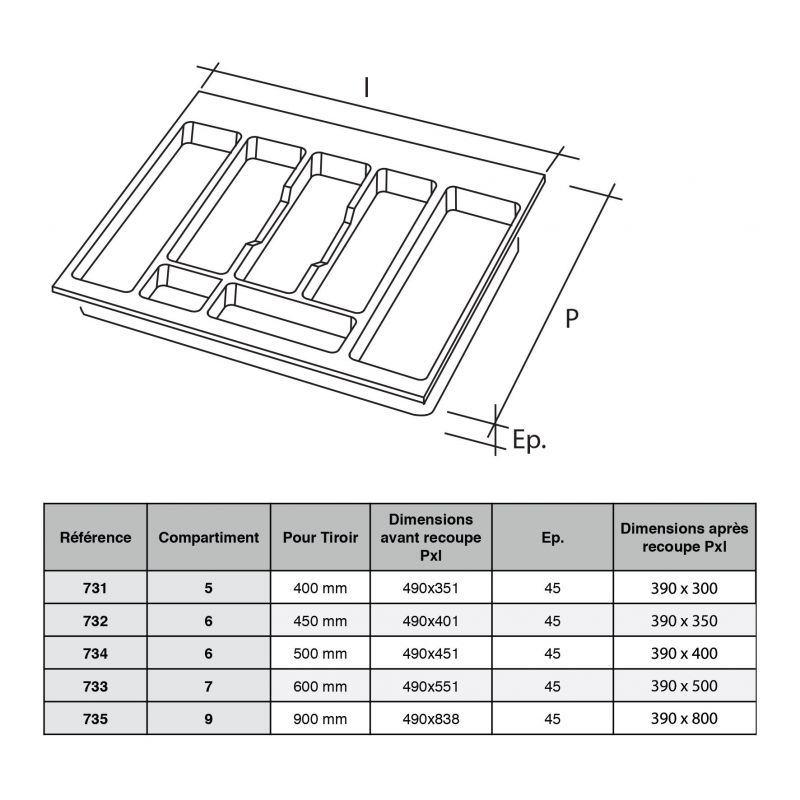 l

P

Ep.

| Référence | Compartiment | Pour Tiroir | Dimensions avant recoupe Pxl | Ep. | Dimensions après recoupe Pxl |
|---|---|---|---|---|---|
| 731 | 5 | 400 mm | 490x351 | 45 | 390 x 300 |
| 732 | 6 | 450 mm | 490x401 | 45 | 390 x 350 |
| 734 | 6 | 500 mm | 490x451 | 45 | 390 x 400 |
| 733 | 7 | 600 mm | 490x551 | 45 | 390 x 500 |
| 735 | 9 | 900 mm | 490x838 | 45 | 390 x 800 |