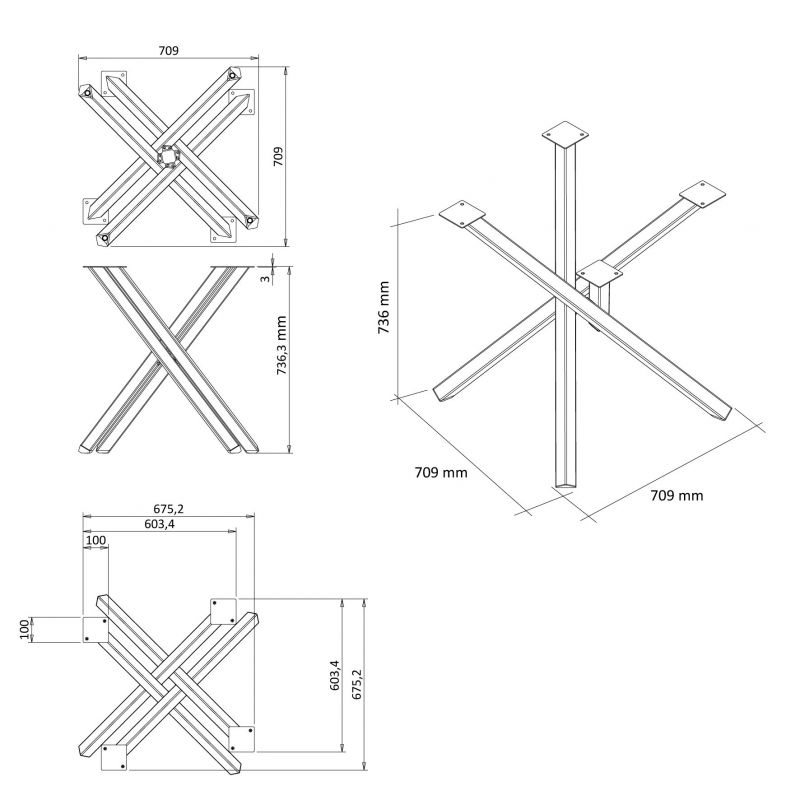 709

709

3

736,3 mm

736 mm

709 mm

709 mm

675,2

603,4

100

100

603,4

675,2