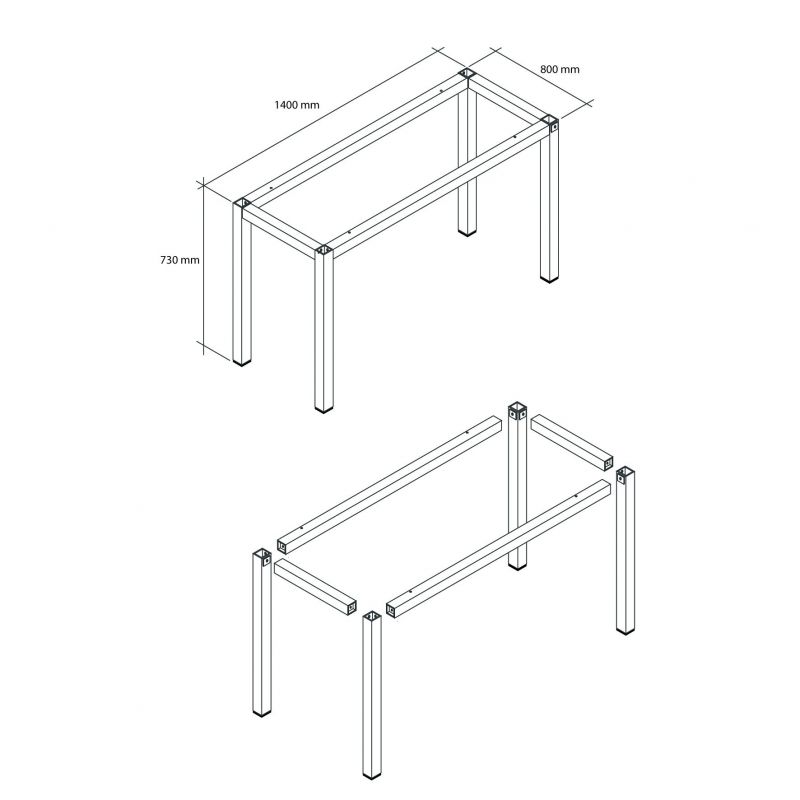 1400 mm

800 mm

730 mm