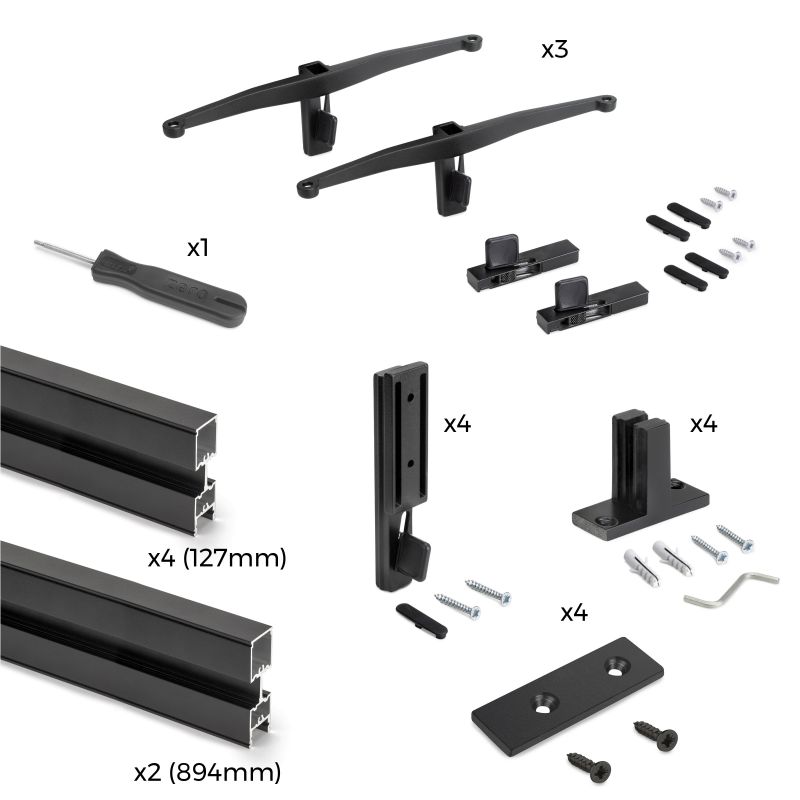 x3

x1

x4

x4

x4 (127mm)

x4

x2 (894mm)