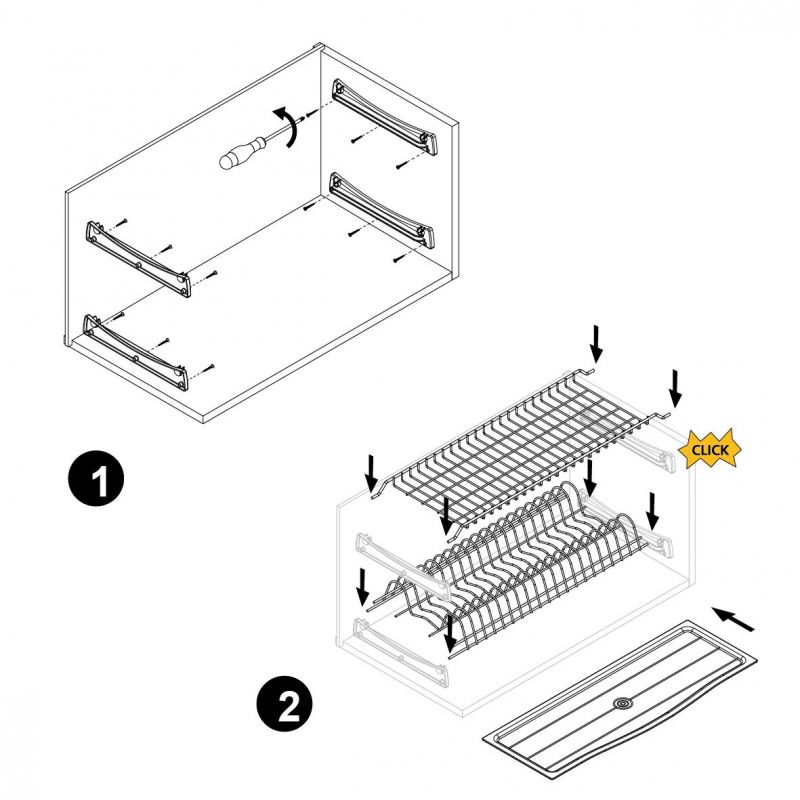 1

CLICK

2