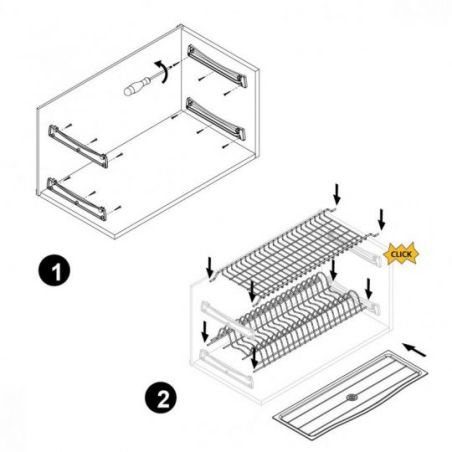 1

CLICK

2