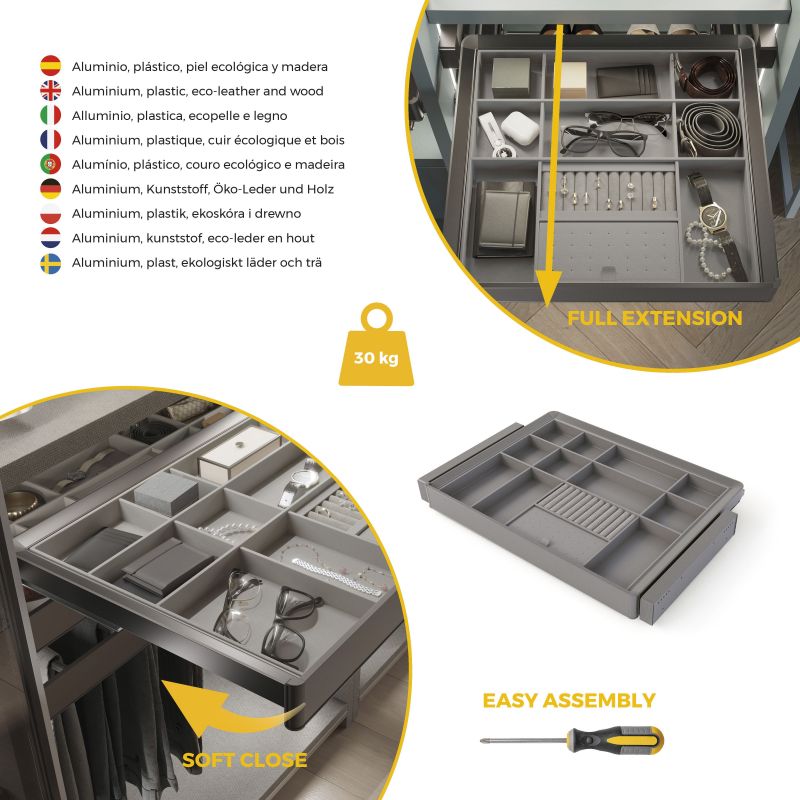 Aluminio, plástico, piel ecológica y madera
Aluminium, plastic, eco-leather and wood
Alluminio, plastica, ecopelle e legno
Aluminium, plastique, cuir écologique et bois
Alumínio, plástico, couro ecológico e madeira
Aluminium, Kunststoff, Öko-Leder und Holz
Aluminium, plastik, ekoskóra i drewno
Aluminium, kunststof, eco-leder en hout
Aluminium, plast, ekologiskt läder och trä

FULL EXTENSION

30 kg

EASY ASSEMBLY

SOFT CLOSE