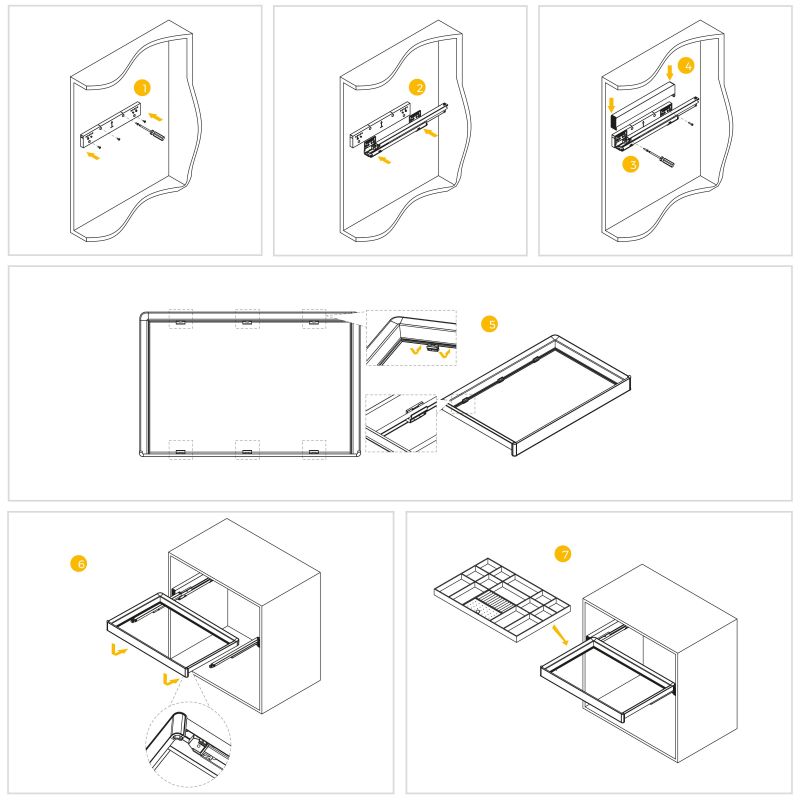 1

2

4

3

5

6

7