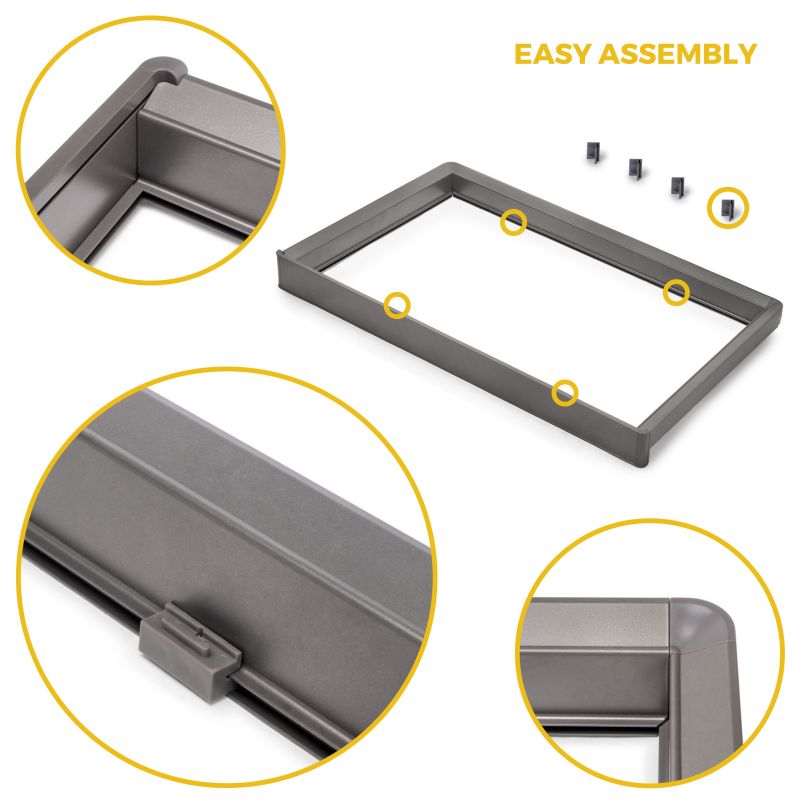 EASY ASSEMBLY