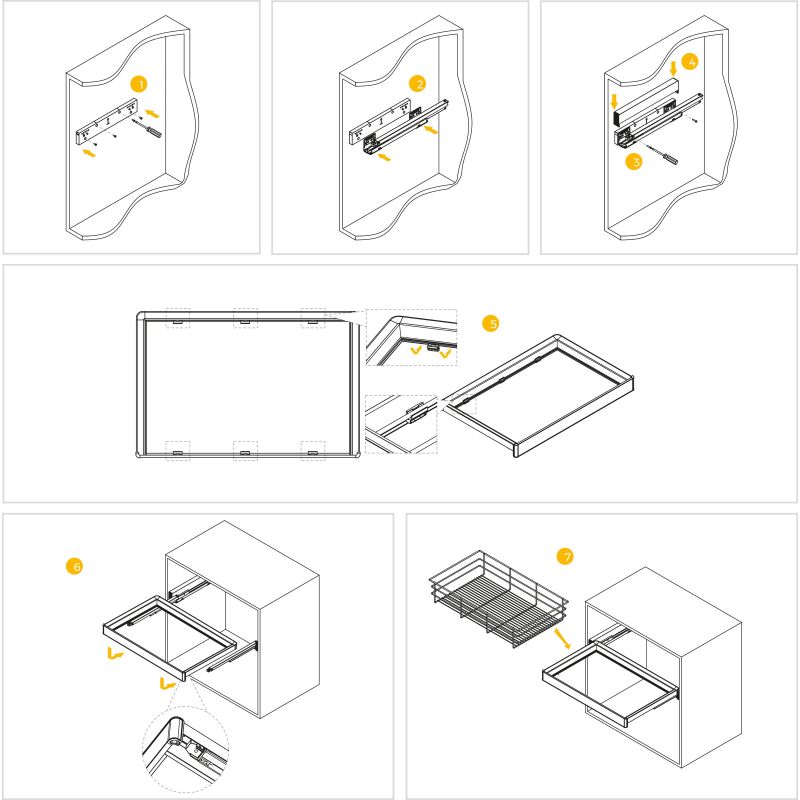 1
2
4
3
5
6
7