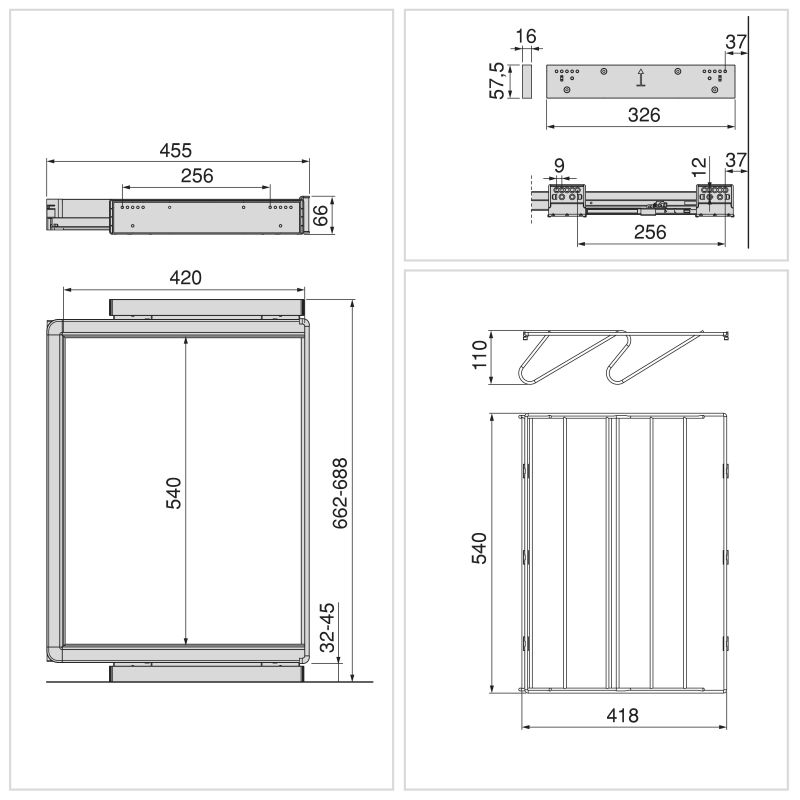 455
256
66
420
540
662-688
32-45
16
57,5
37
326
9
12
37
256
110
540
418