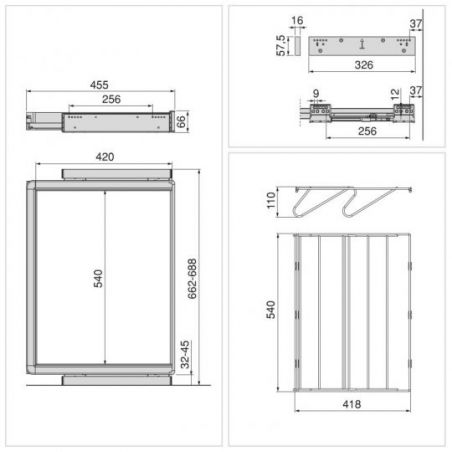 455
256
66
420
540
662-688
32-45
16
57,5
37
326
9
12
37
256
110
540
418