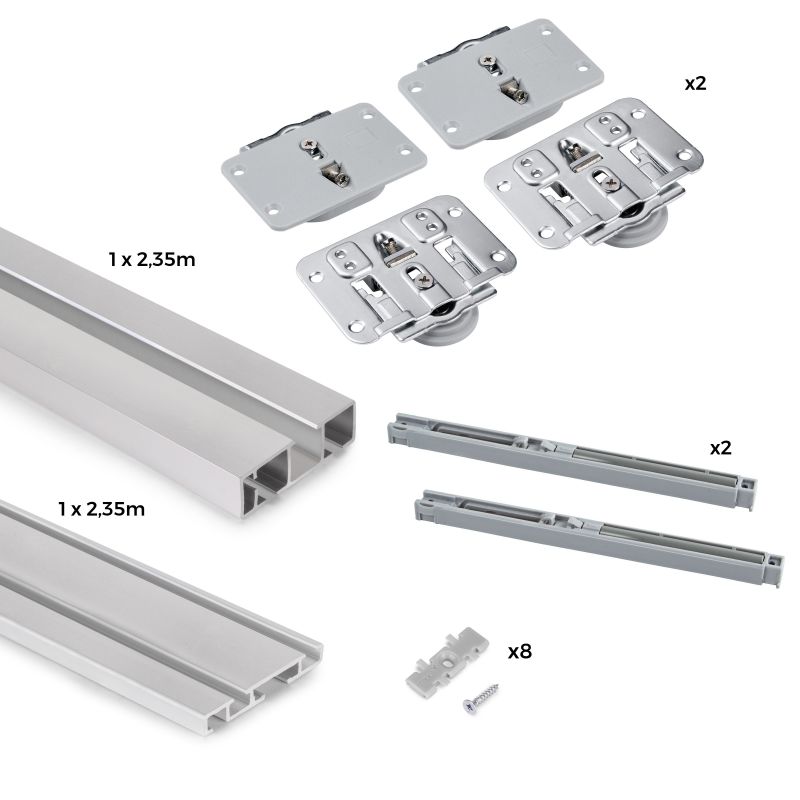 x2

1 x 2,35m

x2

1 x 2,35m

x8