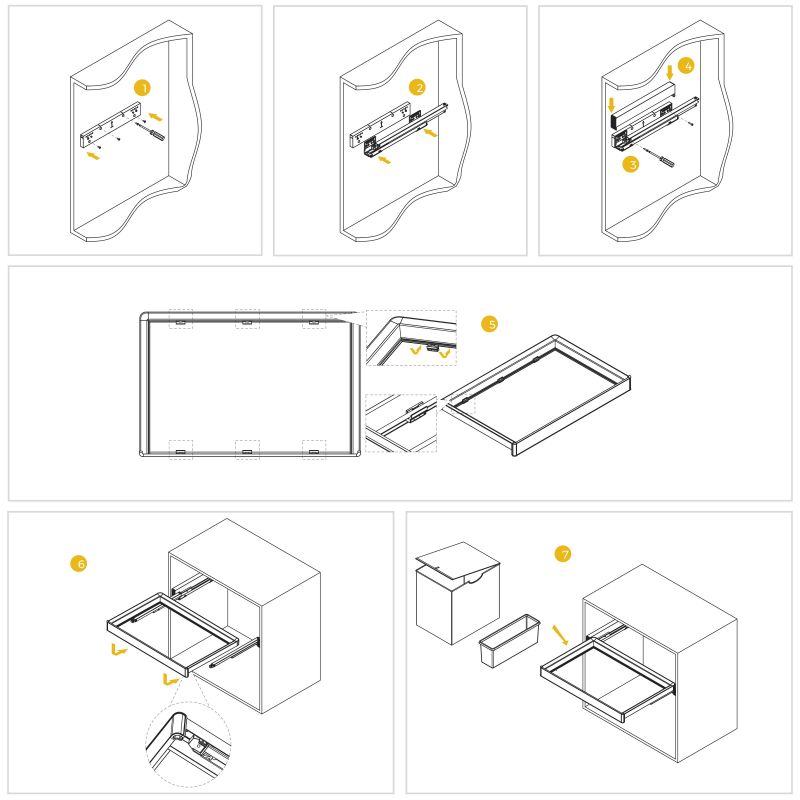 1

2

4

3

5

6

7