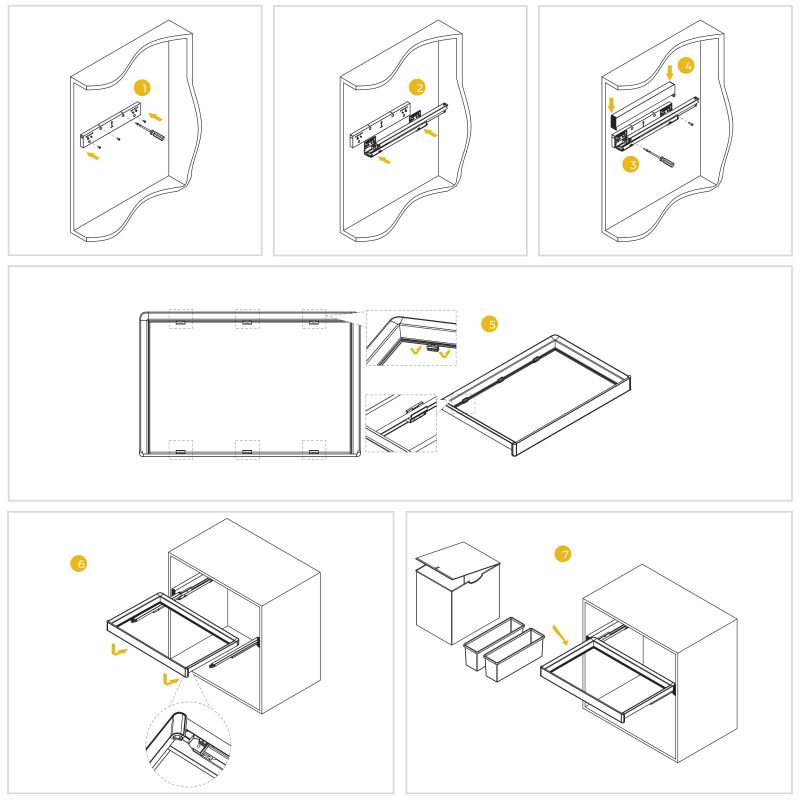 1

2

4

3

5

6

7