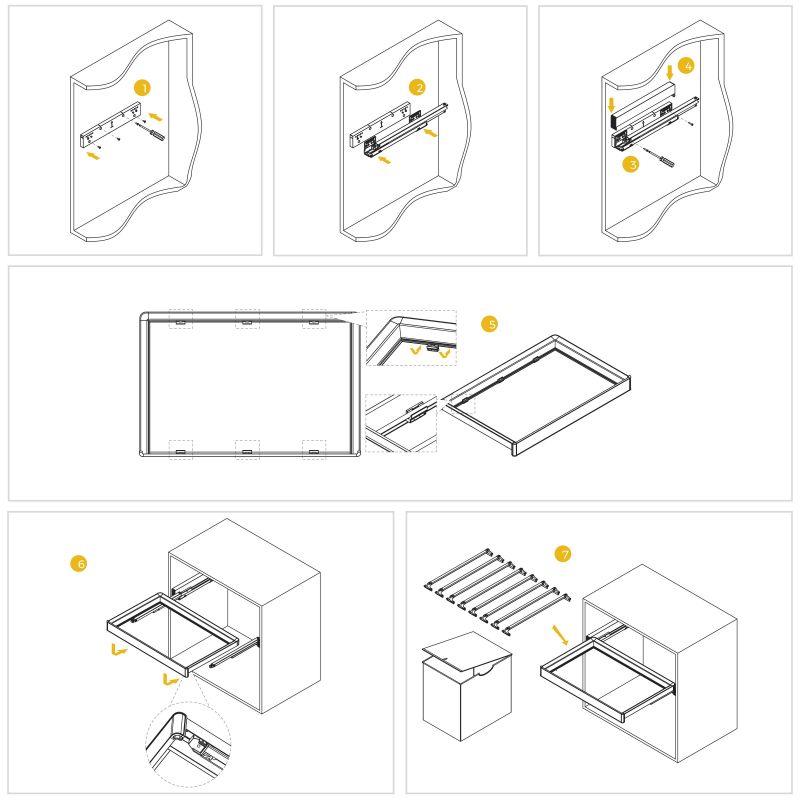 1

2

4

3

5

6

7