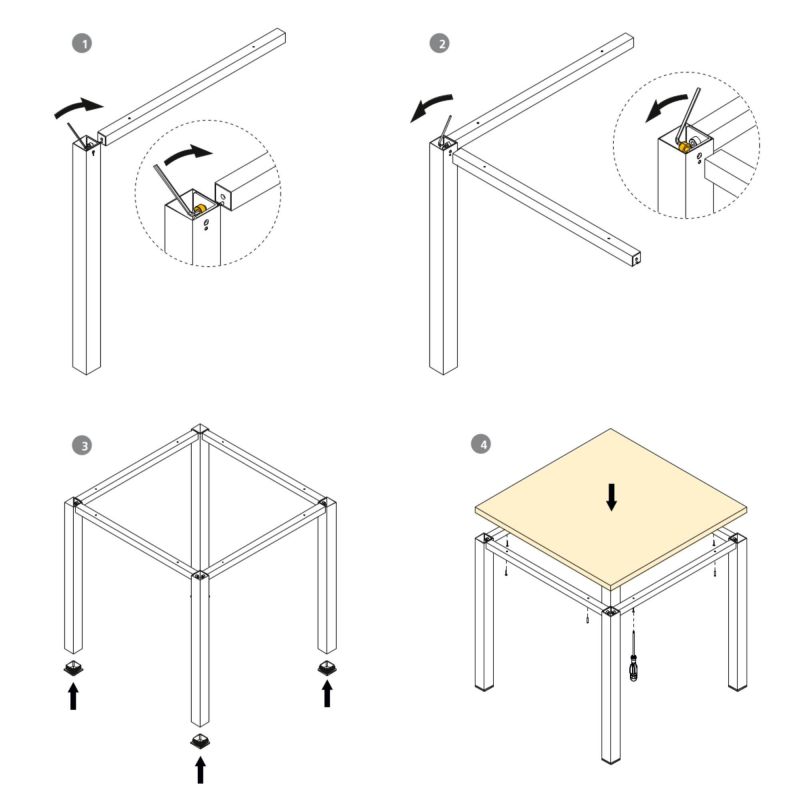 1

2

3

4