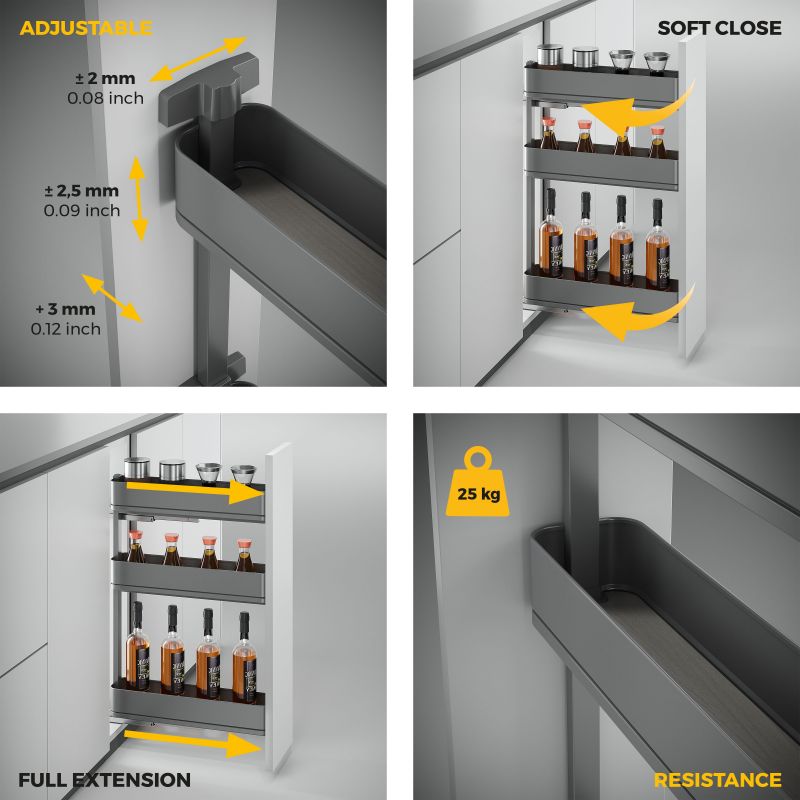 ADJUSTABLE

± 2 mm
0.08 inch

± 2,5 mm
0.09 inch

+ 3 mm
0.12 inch

SOFT CLOSE

FULL EXTENSION

25 kg

RESISTANCE