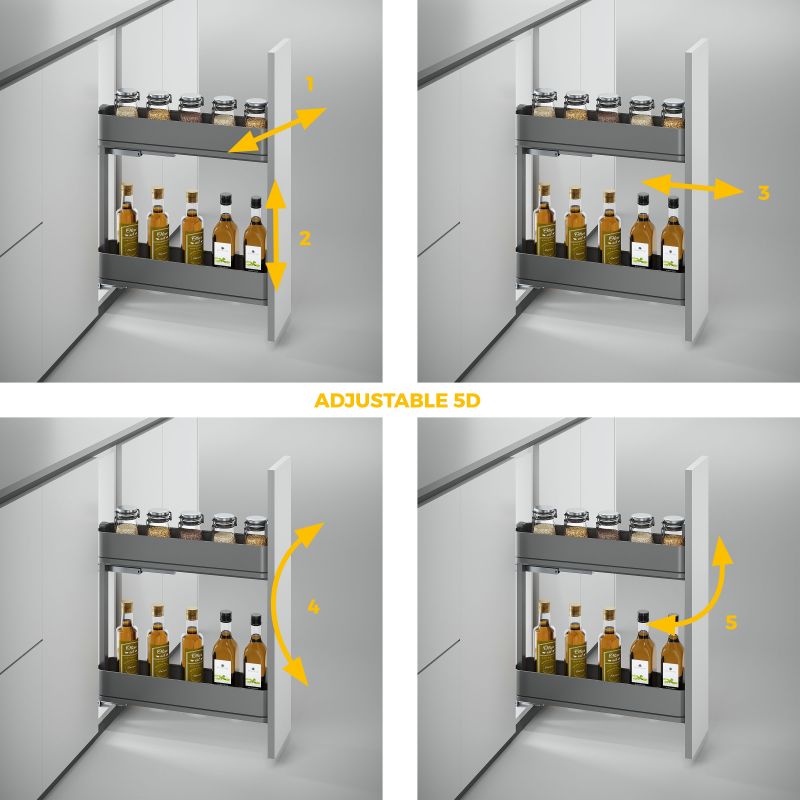 1

2

3

ADJUSTABLE 5D

4

5