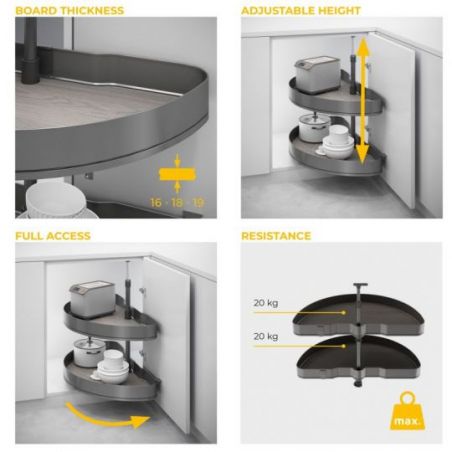 BOARD THICKNESS

16 · 18 · 19

ADJUSTABLE HEIGHT

FULL ACCESS

RESISTANCE

20 kg

20 kg

max.