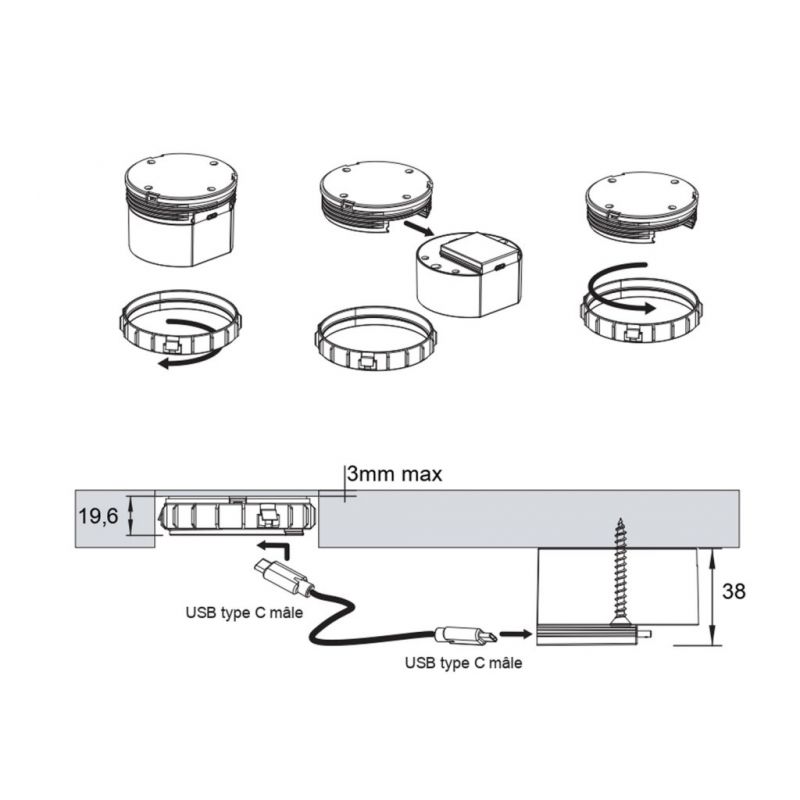 3mm max

19,6

38

USB type C mâle

USB type C mâle