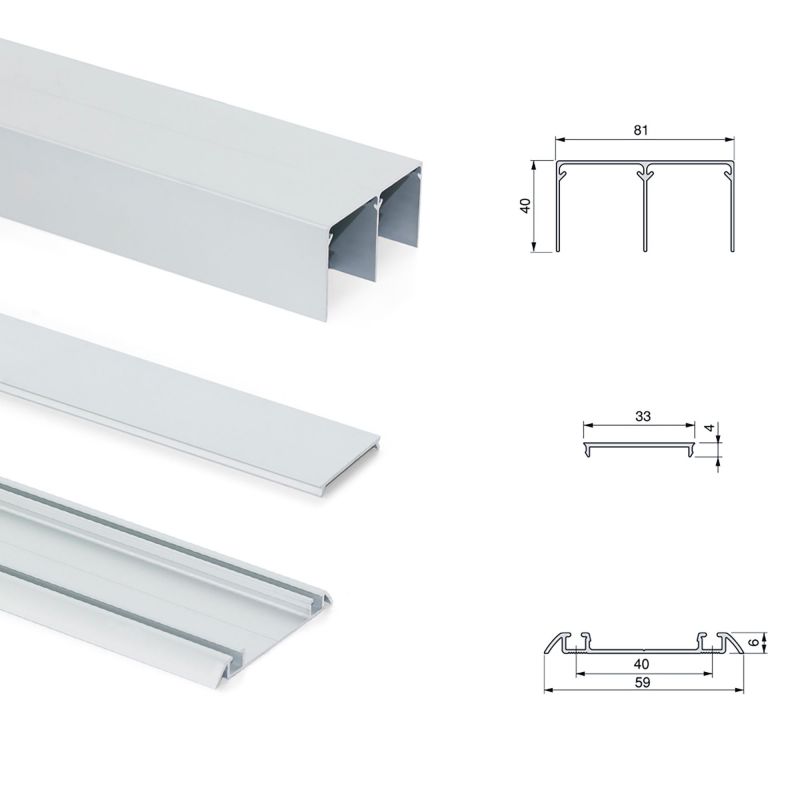 81
40
33
4
6
40
59