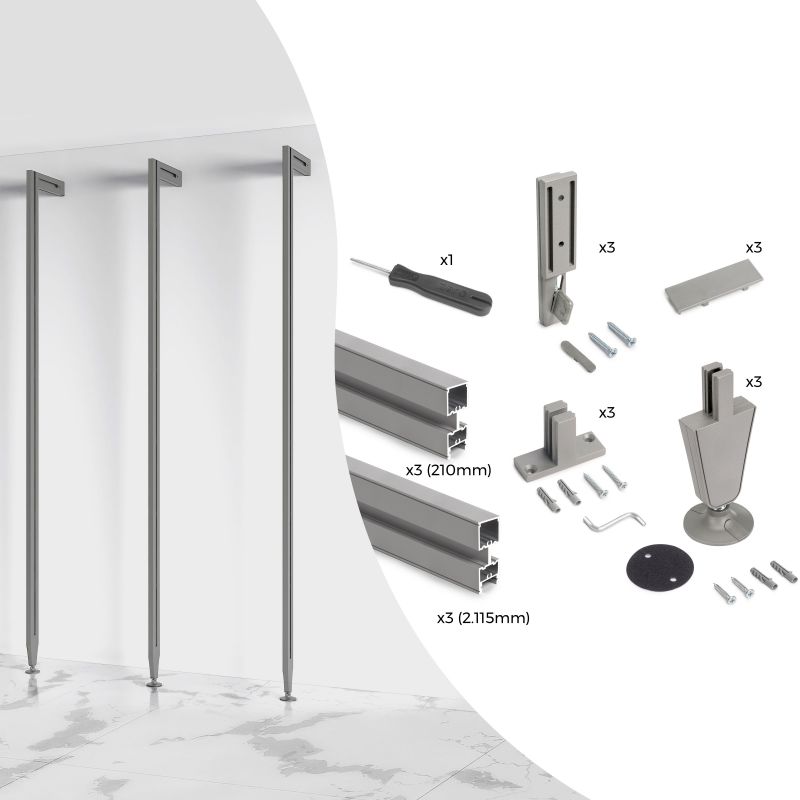 x1

x3

x3

x3

x3

x3 (210mm)

x3 (2.115mm)