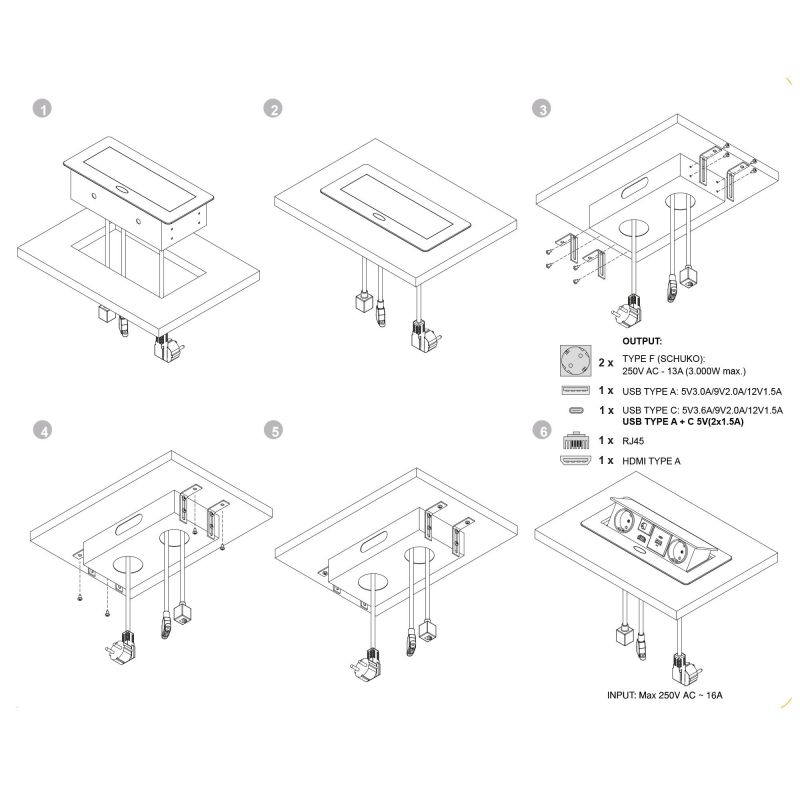 1

2

3

OUTPUT:

2 x TYPE F (SCHUKO): 250V AC - 13A (3.000W max.)

1 x USB TYPE A: 5V3.0A/9V2.0A/12V1.5A

1 x USB TYPE C: 5V3.6A/9V2.0A/12V1.5A
USB TYPE A + C 5V(2x1.5A)

1 x RJ45

1 x HDMI TYPE A

4

5

6

INPUT: Max 250V AC ~ 16A