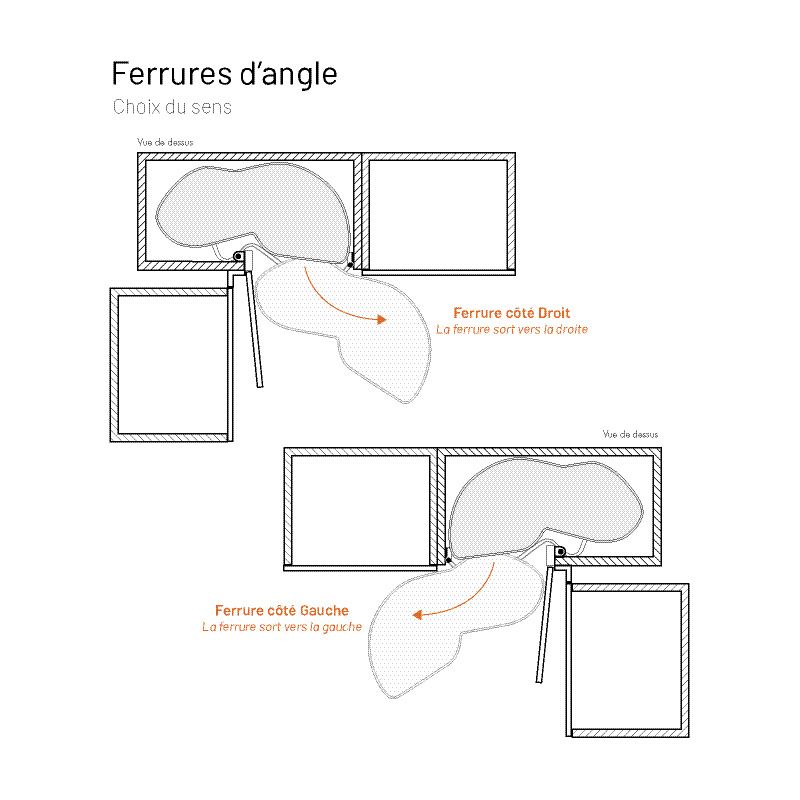 Ferrures d'angle
Choix du sens

Vue de dessus

Ferrure côté Droit
La ferrure sort vers la droite

Vue de dessus

Ferrure côté Gauche
La ferrure sort vers la gauche