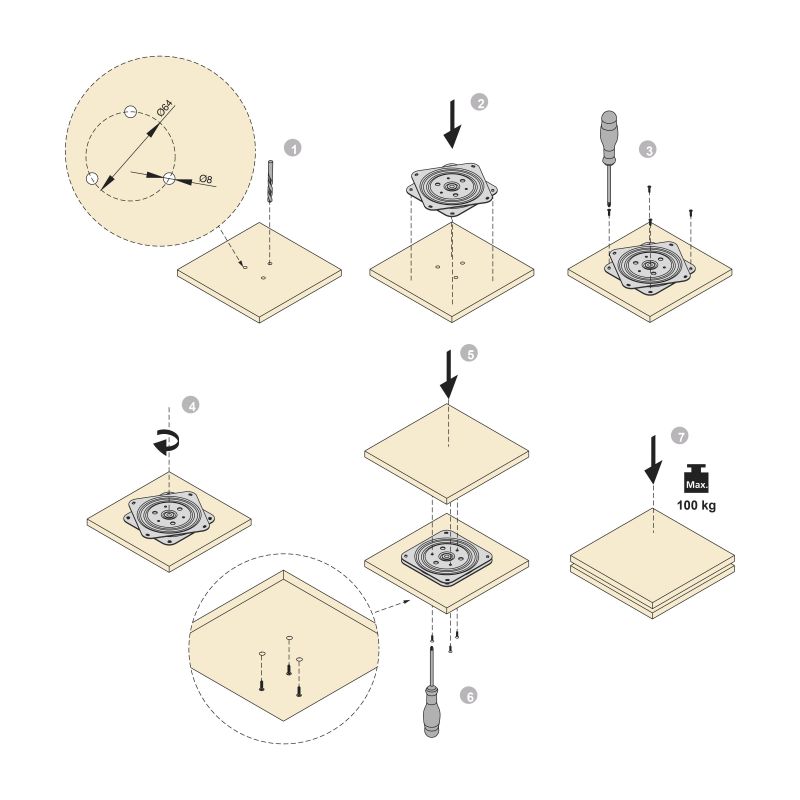 Ø64
Ø8
1
2
3
4
5
6
7
Max.
100 kg