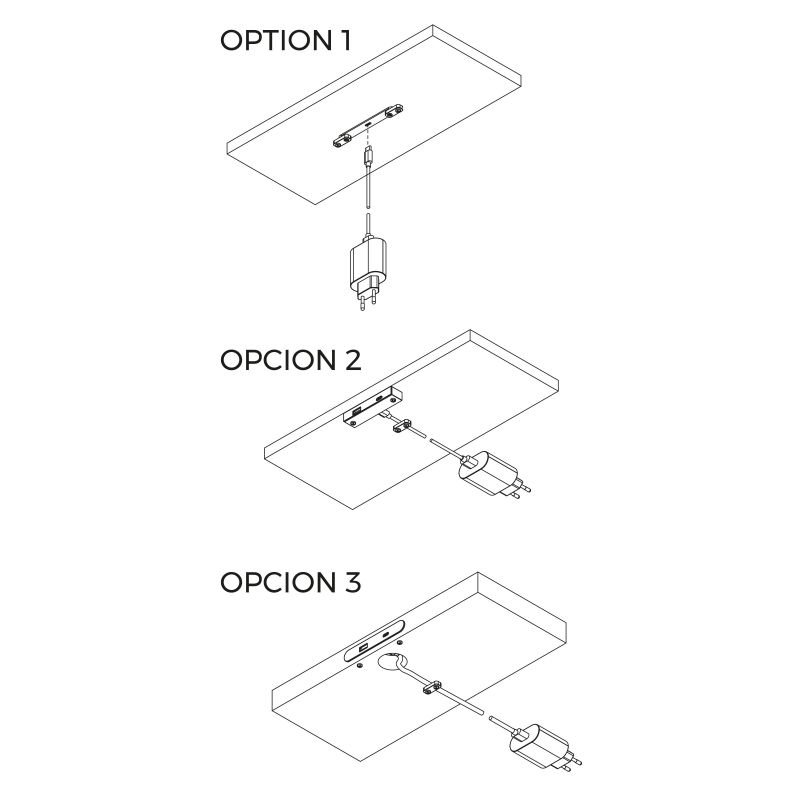 OPTION 1

OPCION 2

OPCION 3