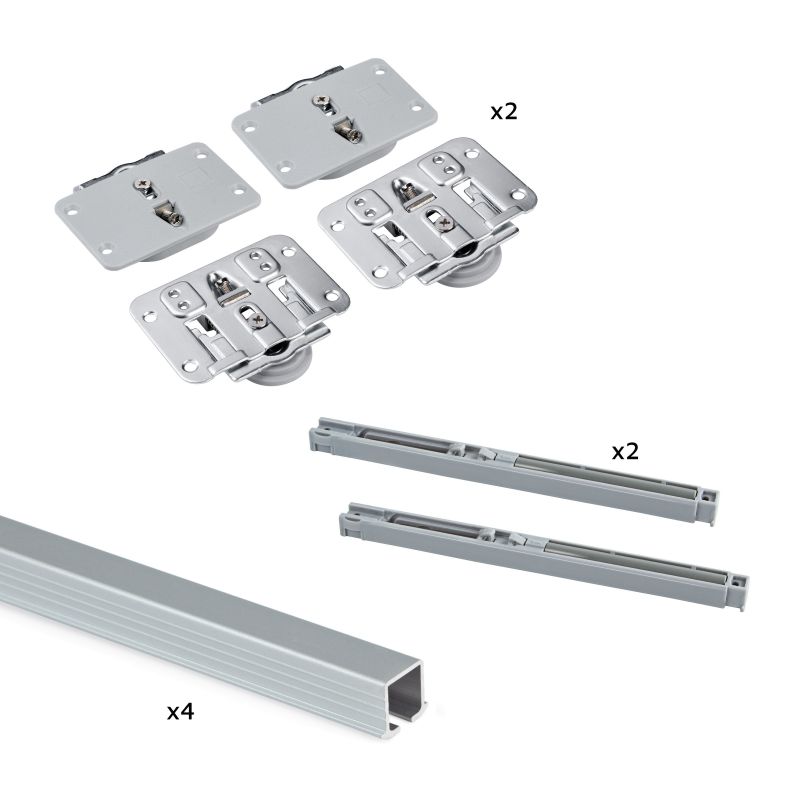 x2

x2

x4