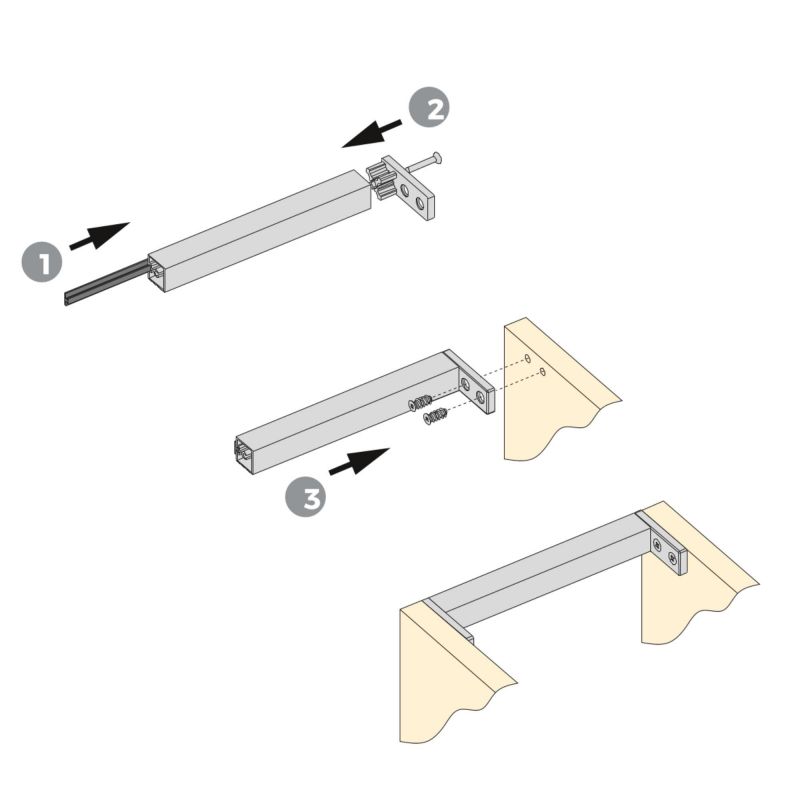 2

1

3