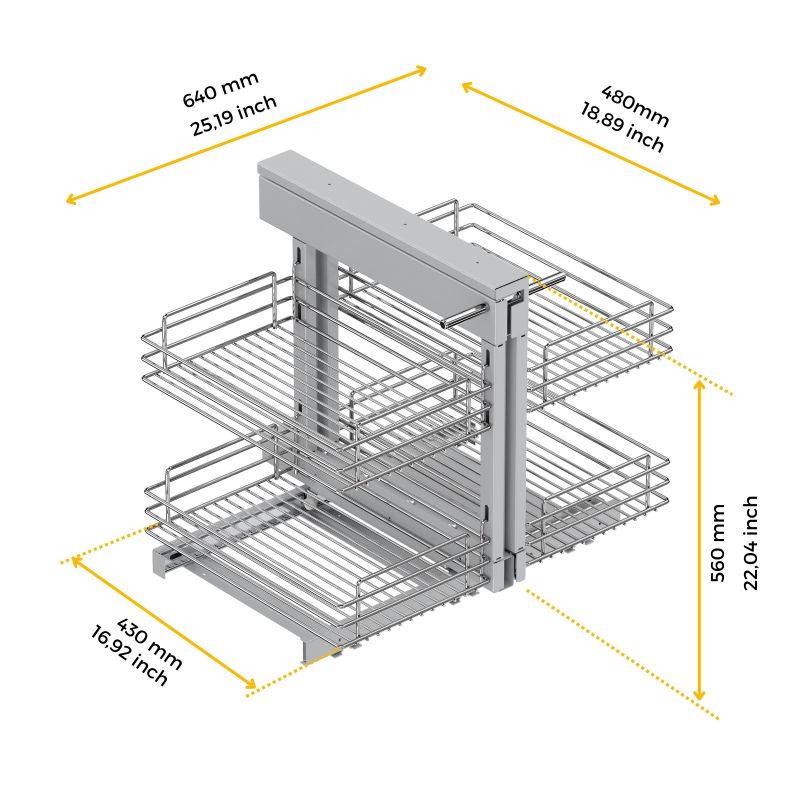 640 mm
25,19 inch

480mm
18,89 inch

560 mm
22,04 inch

430 mm
16,92 inch