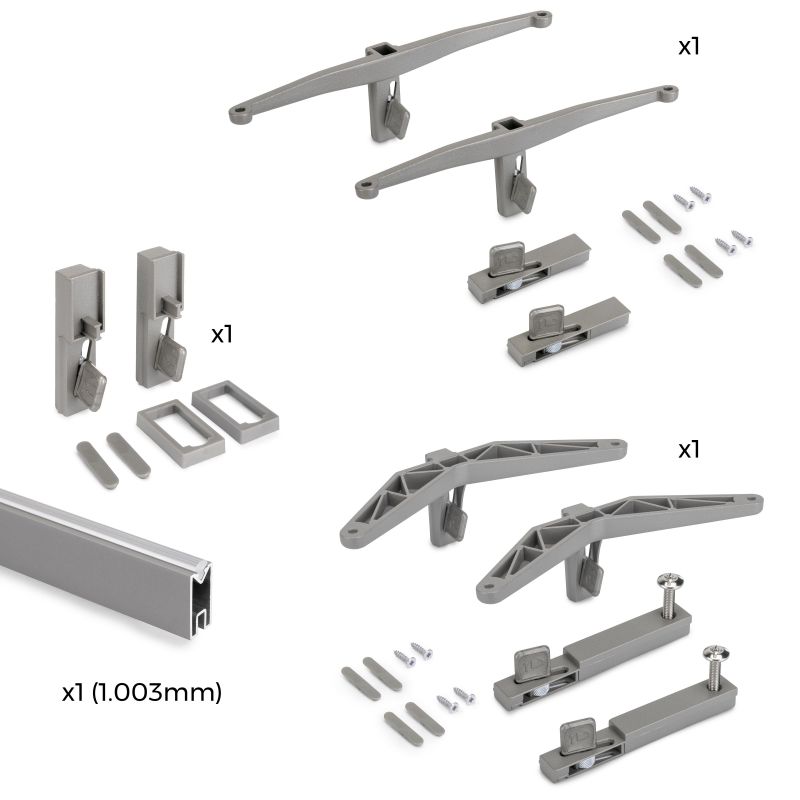 x1

x1

x1

x1 (1.003mm)