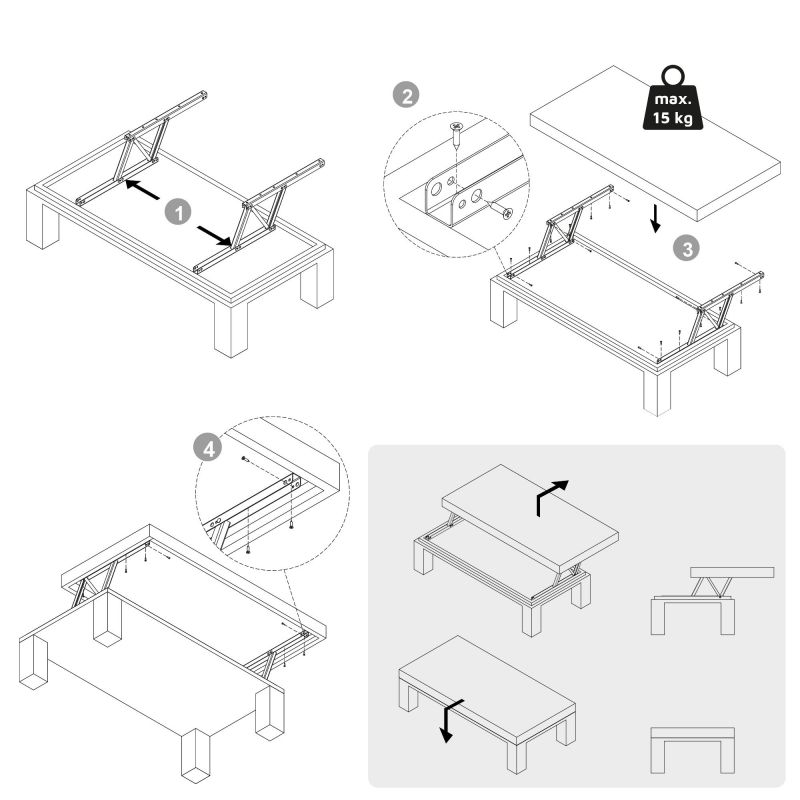 1

2

max.
15 kg

3

4